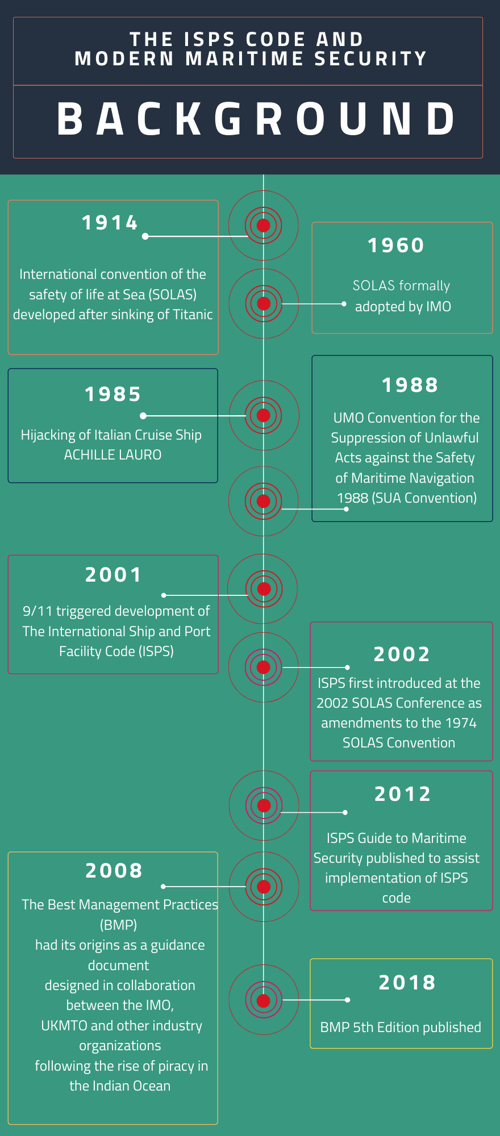 THE ISPS CODE AND MODERN MARITIME SECURITY

BACKGROUND

1914

International convention of the safety of life at Sea (SOLAS) developed after sinking of Titanic

1960

SOLAS formally adopted by IMO

1985

Hijacking of Italian Cruise Ship ACHILLE LAURO

1988

UMO Convention for the Suppression of Unlawful Acts against the Safety of Maritime Navigation 1988 (SUA Convention)

2001

9/11 triggered development of The International Ship and Port Facility Code (ISPS)

2002

ISPS first introduced at the 2002 SOLAS Conference as amendments to the 1974 SOLAS Convention

2012

ISPS Guide to Maritime Security published to assist implementation of ISPS code

2008

The Best Management Practices (BMP) had its origins as a guidance document designed in collaboration between the IMO, UKMTO and other industry organizations following the rise of piracy in the Indian Ocean

2018

BMP 5th Edition published